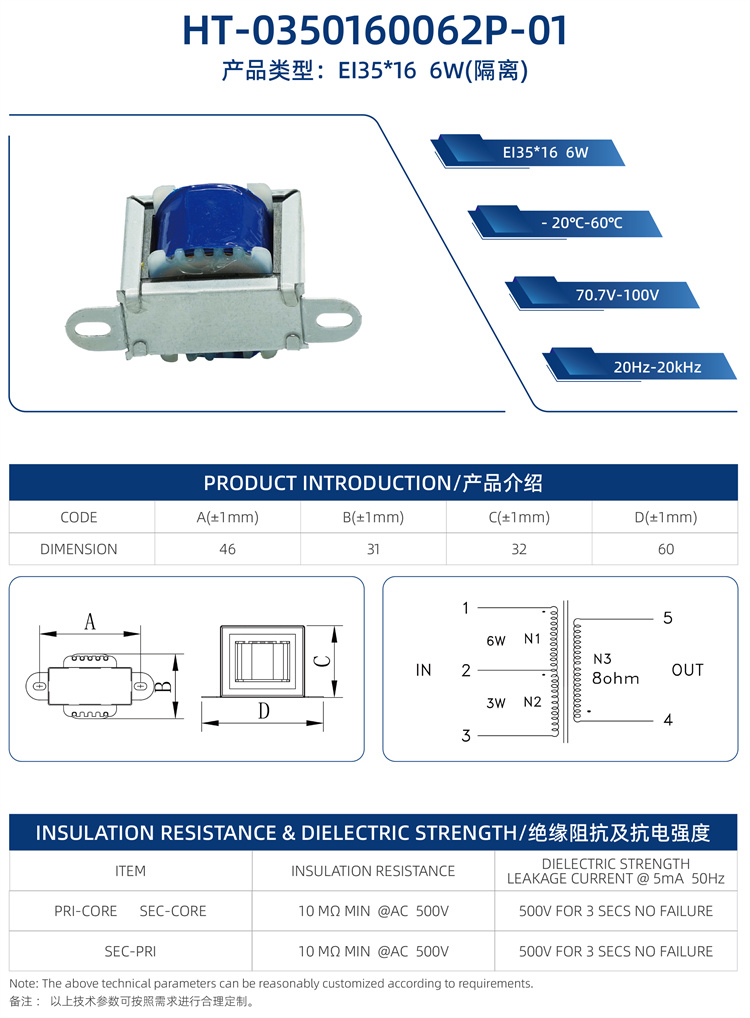 HT-0350160062P-01

产品类型：EI35*16 6W(隔离)

EI35*16 6W

- 20℃-60℃

70.7V-100V

20Hz-20kHz

PRODUCT INTRODUCTION/产品介绍

| CODE | A(±1mm) | B(±1mm) | C(±1mm) | D(±1mm) |
|---|---|---|---|---|
| DIMENSION | 46 | 31 | 32 | 60 |

A

B

C

D

1

6W

N1

IN

2

3W

N2

3

5

N3

8ohm

OUT

4

INSULATION RESISTANCE & DIELECTRIC STRENGTH/绝缘阻抗及抗电强度

| ITEM | INSULATION RESISTANCE | DIELECTRIC STRENGTH LEAKAGE CURRENT @ 5mA 50Hz |
|---|---|---|
| PRI-CORE SEC-CORE | 10 MΩ MIN @AC 500V | 500V FOR 3 SECS NO FAILURE |
| SEC-PRI | 10 MΩ MIN @AC 500V | 500V FOR 3 SECS NO FAILURE |

Note: The above technical parameters can be reasonably customized according to requirements.
备注： 以上技术参数可按照需求进行合理定制。